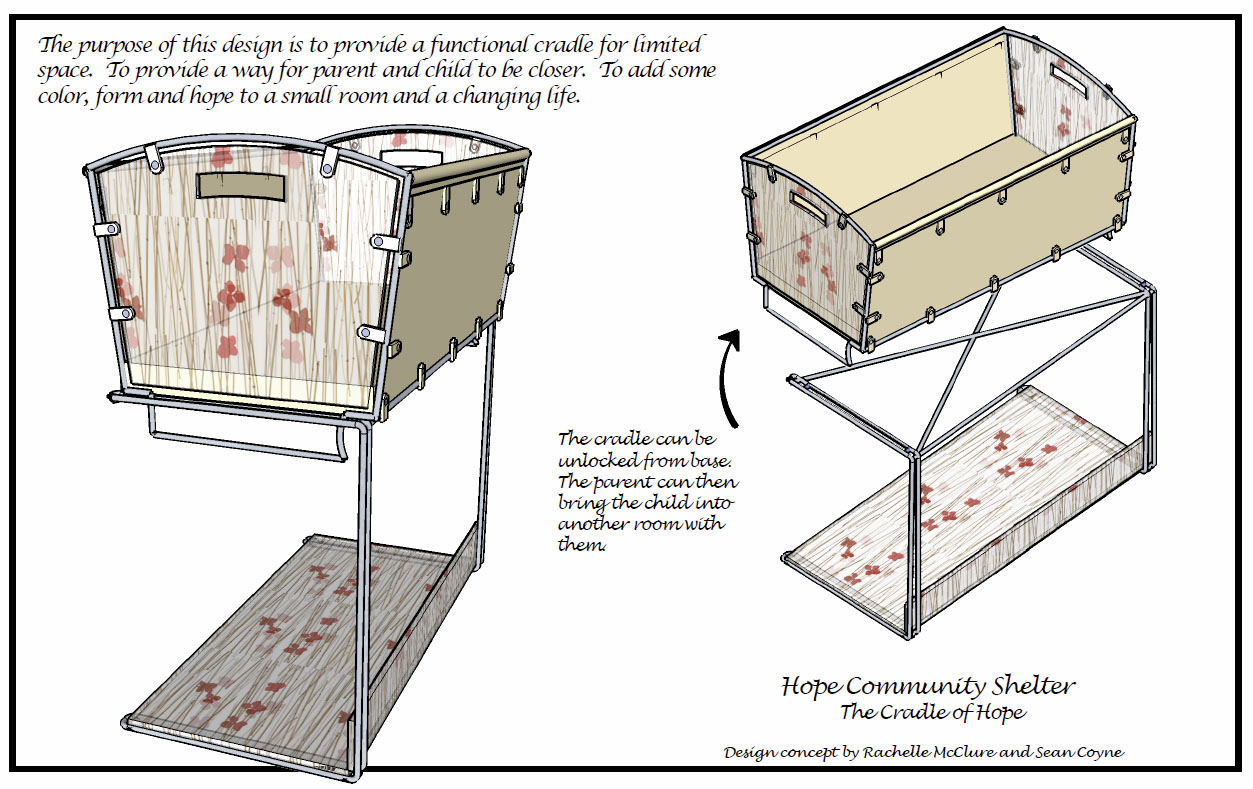 The purpose of this design is to provide a functional cradle for limited space. To provide a way for parent and child to be closer. To add some color, form and hope to a small room and a changing life.

The cradle can be unlocked from base. The parent can then bring the child into another room with them.

Hope Community Shelter
The Cradle of Hope

Design concept by Rachelle McClure and Sean Coyne